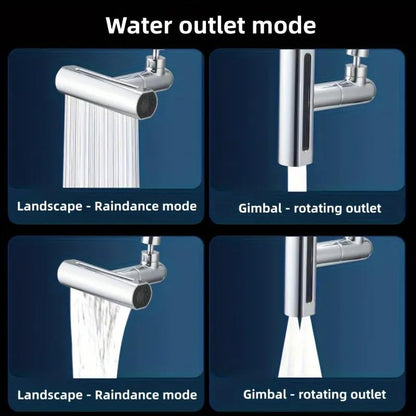 Water outlet mode

Landscape - Raindance mode

Gimbal - rotating outlet

Landscape - Raindance mode

Gimbal - rotating outlet