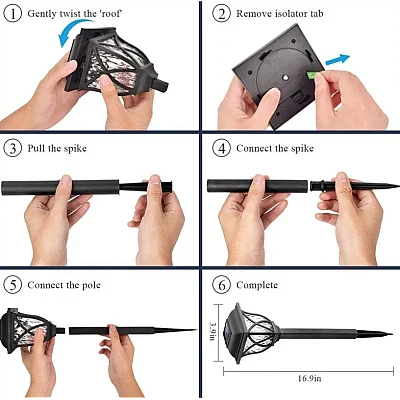 1 Gently twist the 'roof'

2 Remove isolator tab

3 Pull the spike

4 Connect the spike

5 Connect the pole

6 Complete

3.9in

16.9in