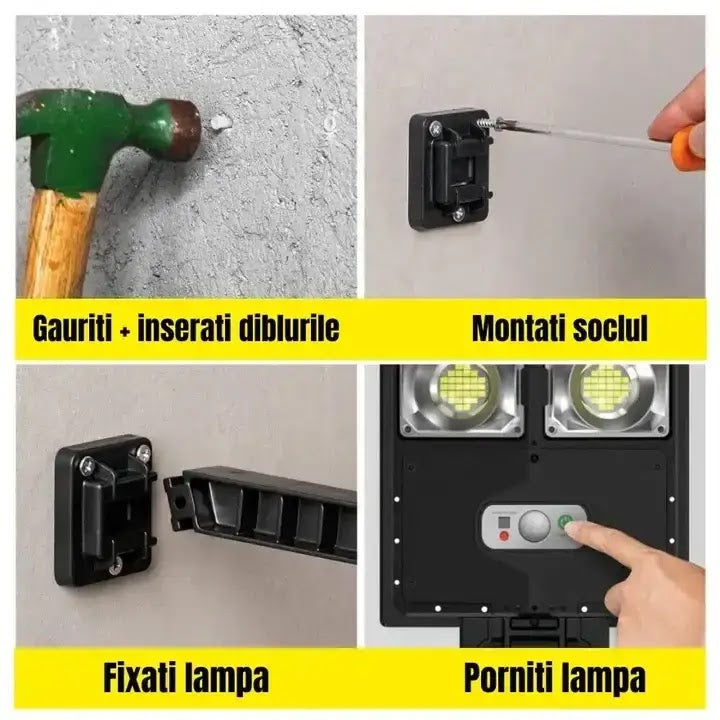 Gauriti + inserati diblurile

Montati soclul

Fixati lampa

Porniti lampa