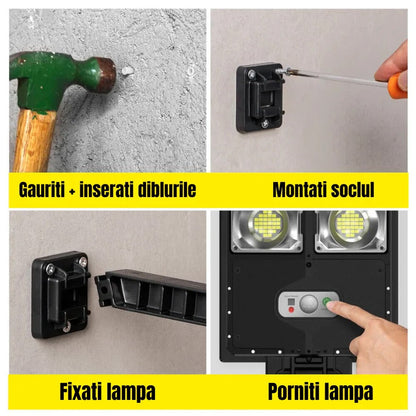 Gauriti + inserati diblurile

Montati soclul

Fixati lampa

Porniti lampa